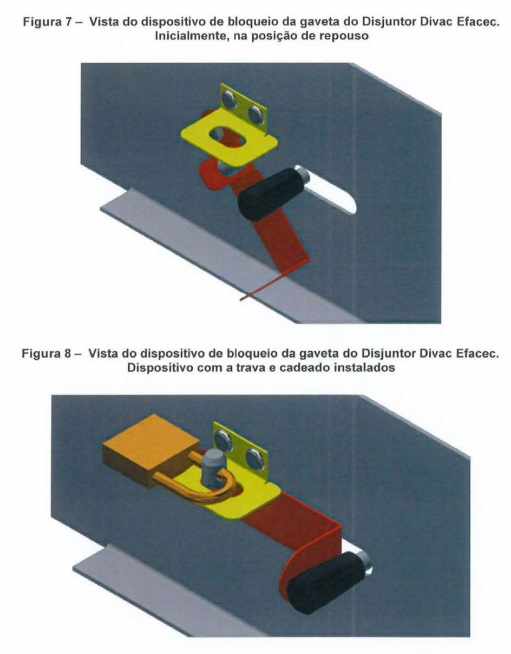 Figura 7 – Vista do dispositivo de bloqueio da gaveta do Disjuntor Divac Efacec. Inicialmente, na posição de repouso

Figura 8 – Vista do dispositivo de bloqueio da gaveta do Disjuntor Divac Efacec. Dispositivo com a trava e cadeado instalados